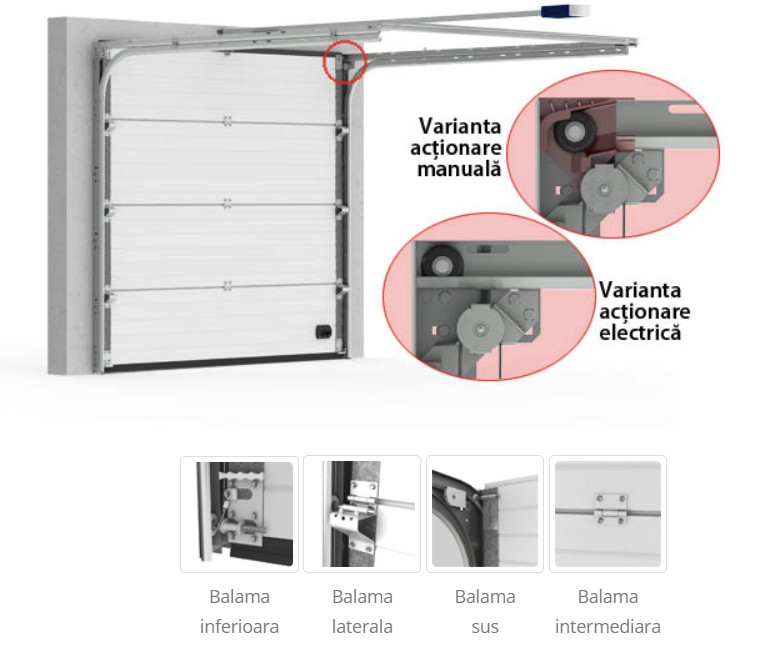 Varianta acționare manuală

Varianta acționare electrică

Balama inferioara

Balama laterala

Balama sus

Balama intermediara